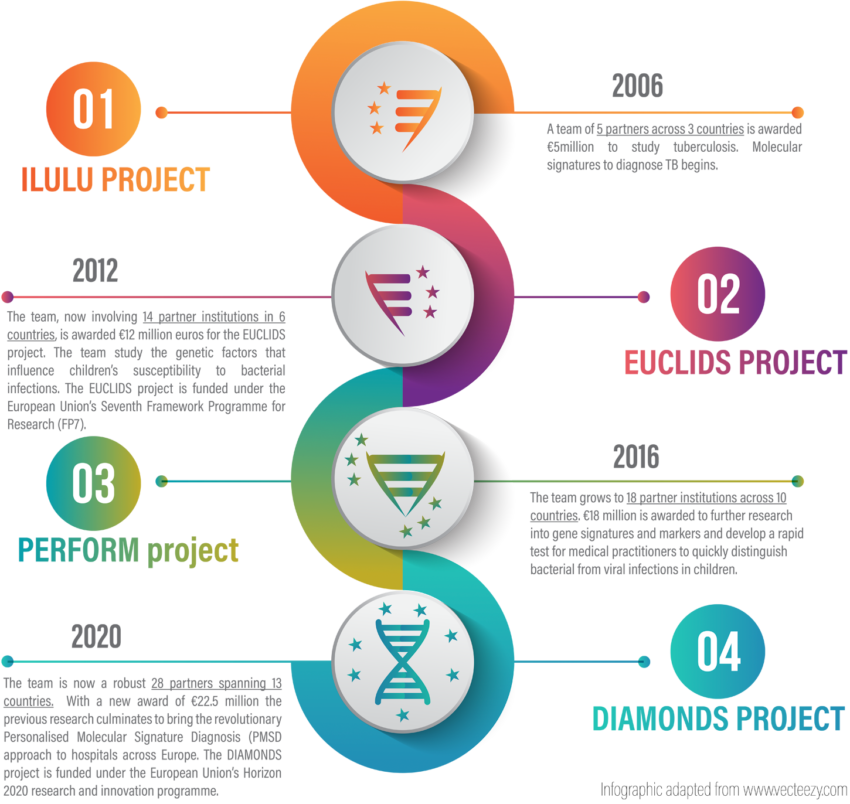 01

ILULU PROJECT

2006

A team of 5 partners across 3 countries is awarded €5million to study tuberculosis. Molecular signatures to diagnose TB begins.

2012

The team, now involving 14 partner institutions in 6 countries, is awarded €12 million euros for the EUCLIDS project. The team study the genetic factors that influence children's susceptibility to bacterial infections. The EUCLIDS project is funded under the European Union's Seventh Framework Programme for Research (FP7).

02

EUCLIDS PROJECT

03

PERFORM project

2016

The team grows to 18 partner institutions across 10 countries. €18 million is awarded to further research into gene signatures and markers and develop a rapid test for medical practitioners to quickly distinguish bacterial from viral infections in children.

2020

The team is now a robust 28 partners spanning 13 countries. With a new award of €22.5 million the previous research culminates to bring the revolutionary Personalised Molecular Signature Diagnosis (PMSD approach to hospitals across Europe. The DIAMONDS project is funded under the European Union's Horizon 2020 research and innovation programme.

04

DIAMONDS PROJECT

Infographic adapted from wwwvecteezy.com